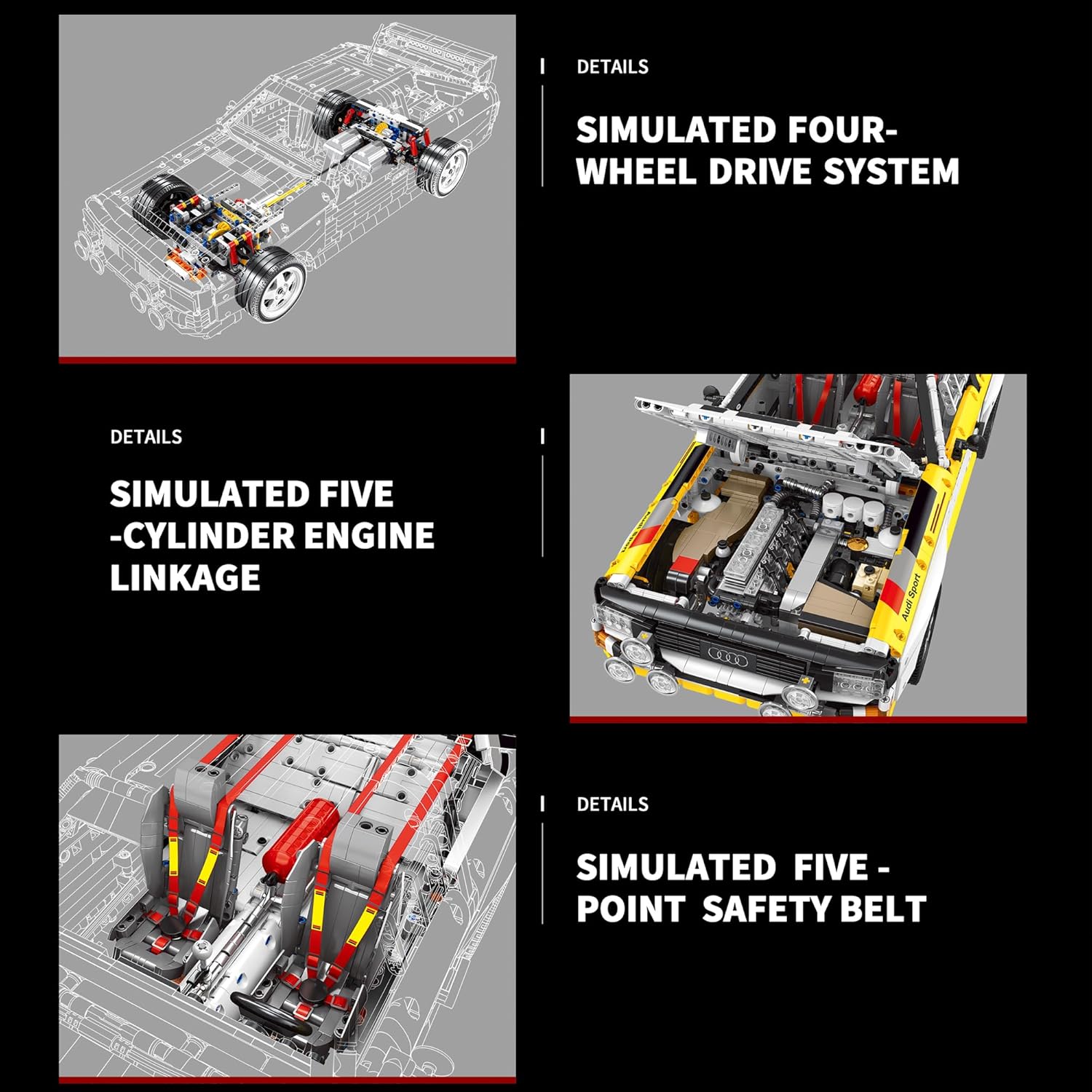 DETAILS

SIMULATED FOUR-WHEEL DRIVE SYSTEM

DETAILS

SIMULATED FIVE -CYLINDER ENGINE LINKAGE

Audi Sport

DETAILS

SIMULATED FIVE - POINT SAFETY BELT