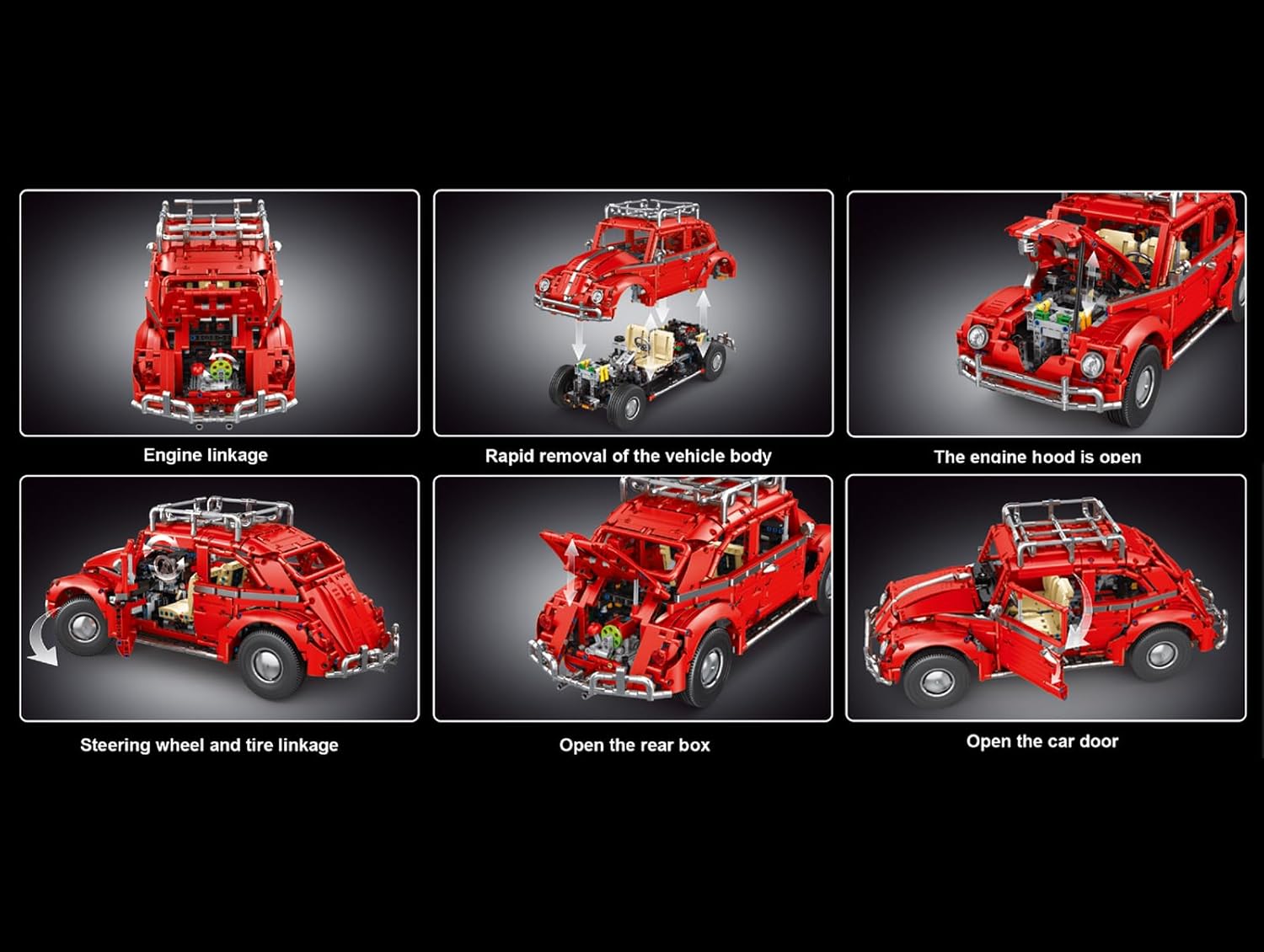 Engine linkage

Rapid removal of the vehicle body

The engine hood is open

Steering wheel and tire linkage

Open the rear box

Open the car door