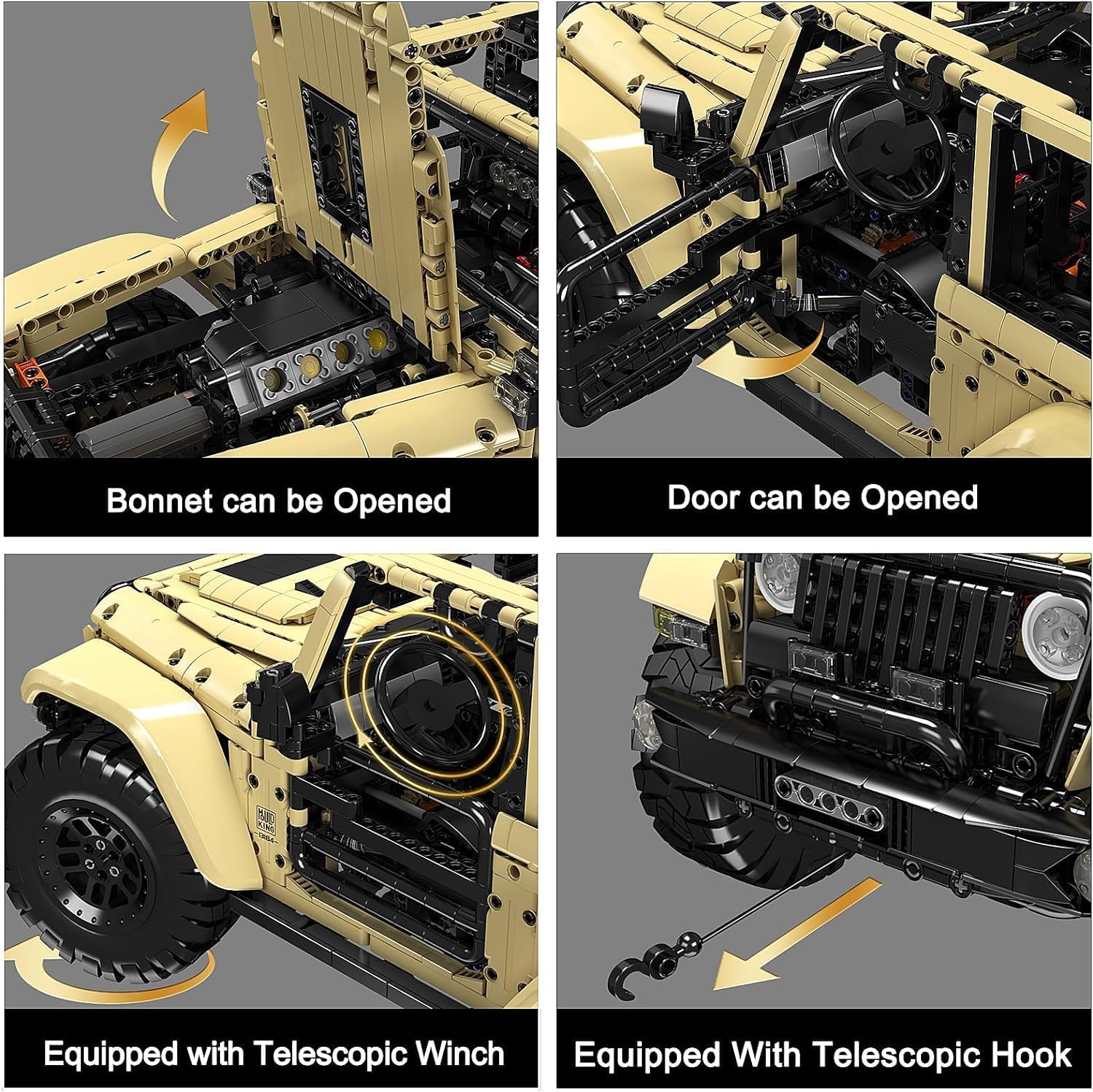 Bonnet can be Opened

Door can be Opened

MOULD KING
13184

Equipped with Telescopic Winch

Equipped With Telescopic Hook