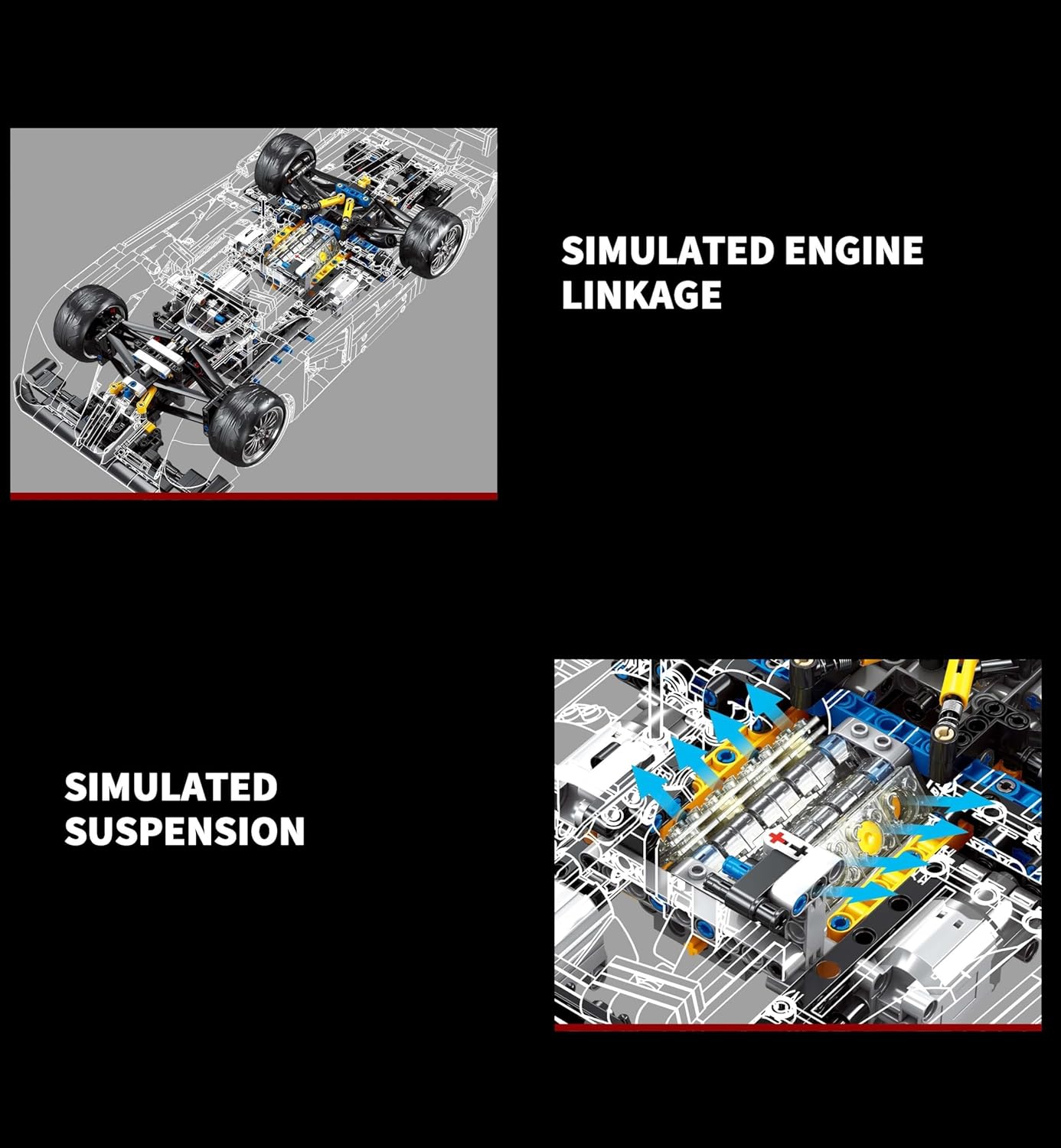 SIMULATED ENGINE LINKAGE

SIMULATED SUSPENSION